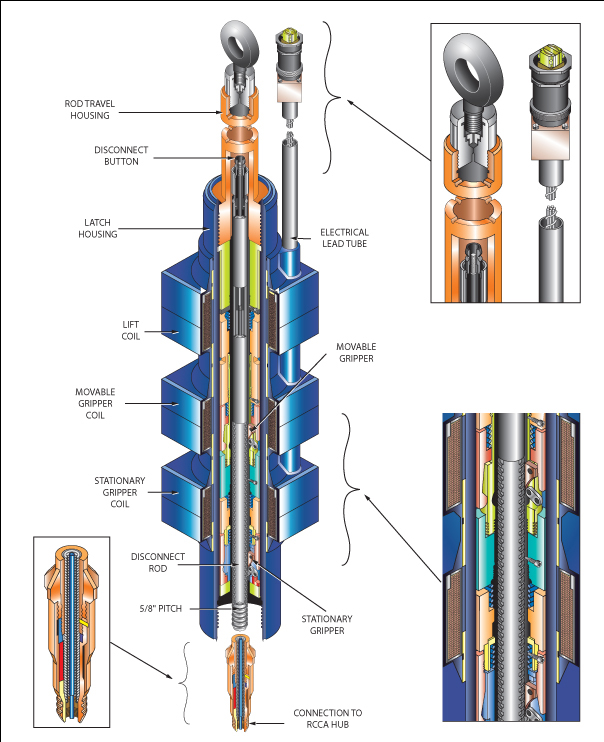 ROD TRAVEL HOUSING

DISCONNECT BUTTON

LATCH HOUSING

ELECTRICAL LEAD TUBE

LIFT COIL

MOVABLE GRIPPER

MOVABLE GRIPPER COIL

STATIONARY GRIPPER COIL

DISCONNECT ROD

5/8" PITCH

STATIONARY GRIPPER

CONNECTION TO RCCA HUB